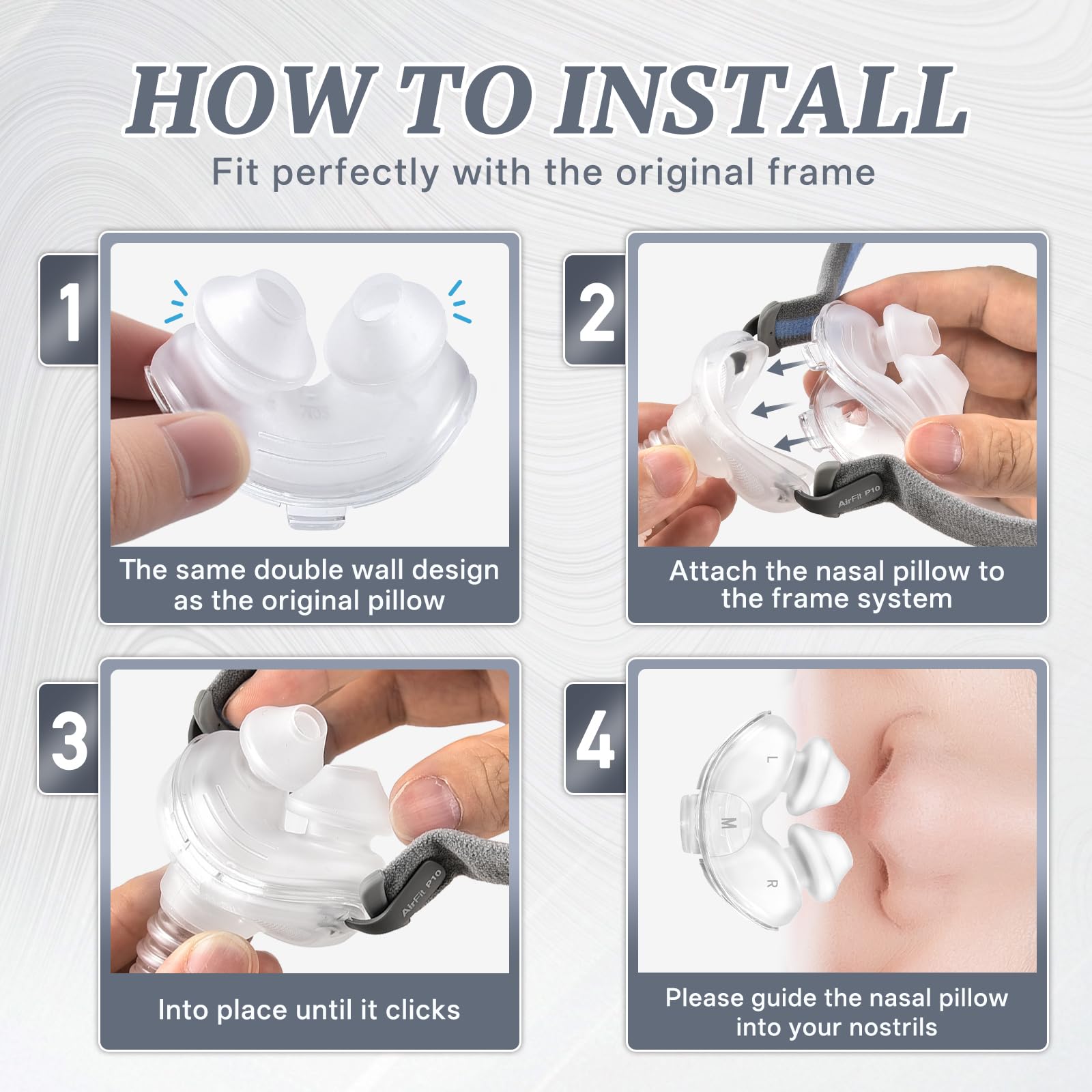 HOW TO INSTALL
Fit perfectly with the original frame

1

The same double wall design as the original pillow

2

AirFit P10

Attach the nasal pillow to the frame system

3

AirFit P10

Into place until it clicks

4

L
M
R

Please guide the nasal pillow into your nostrils