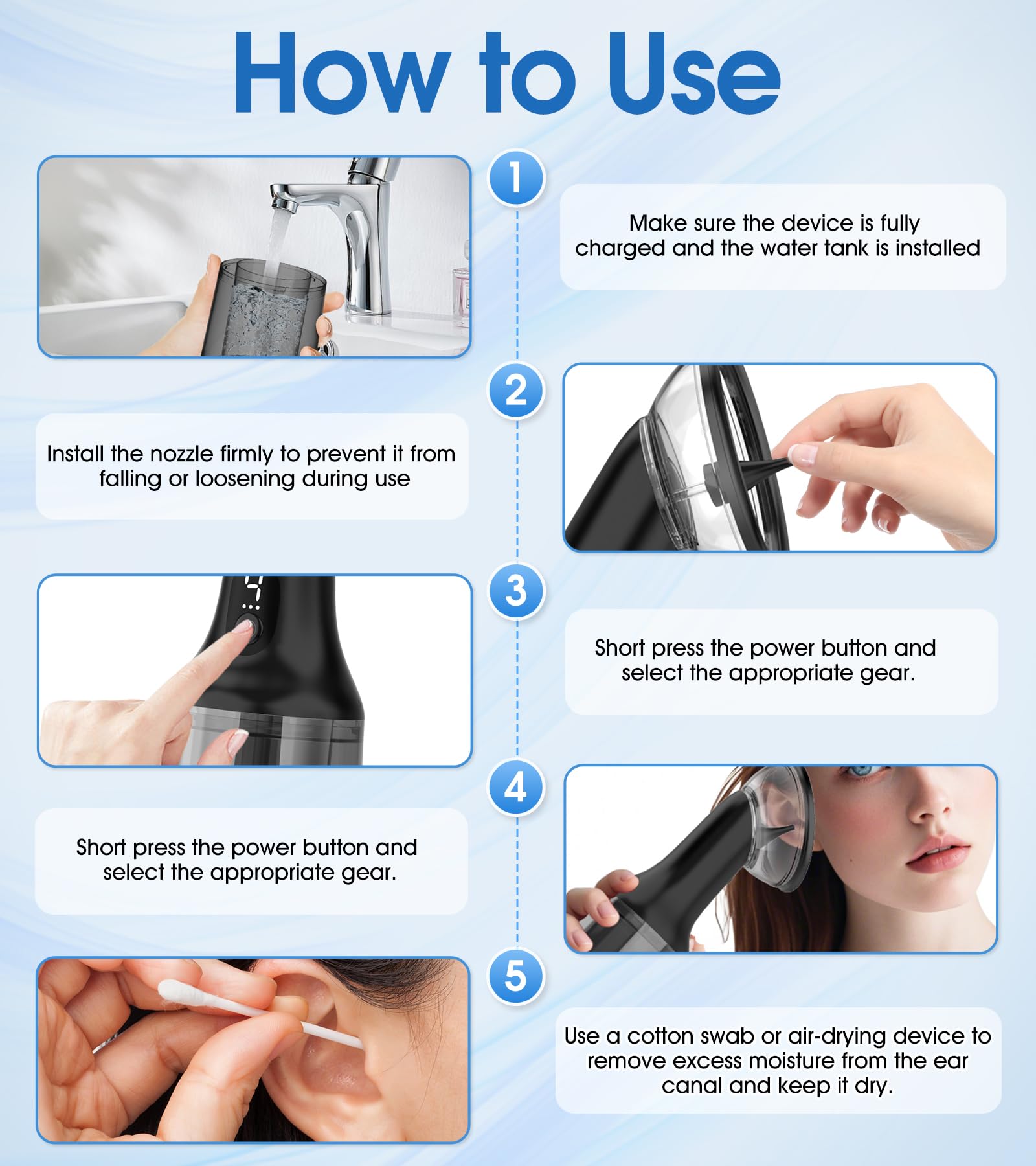 How to Use

1

Make sure the device is fully charged and the water tank is installed

2

Install the nozzle firmly to prevent it from falling or loosening during use

3

Short press the power button and select the appropriate gear.

4

Short press the power button and select the appropriate gear.

5

Use a cotton swab or air-drying device to remove excess moisture from the ear canal and keep it dry.