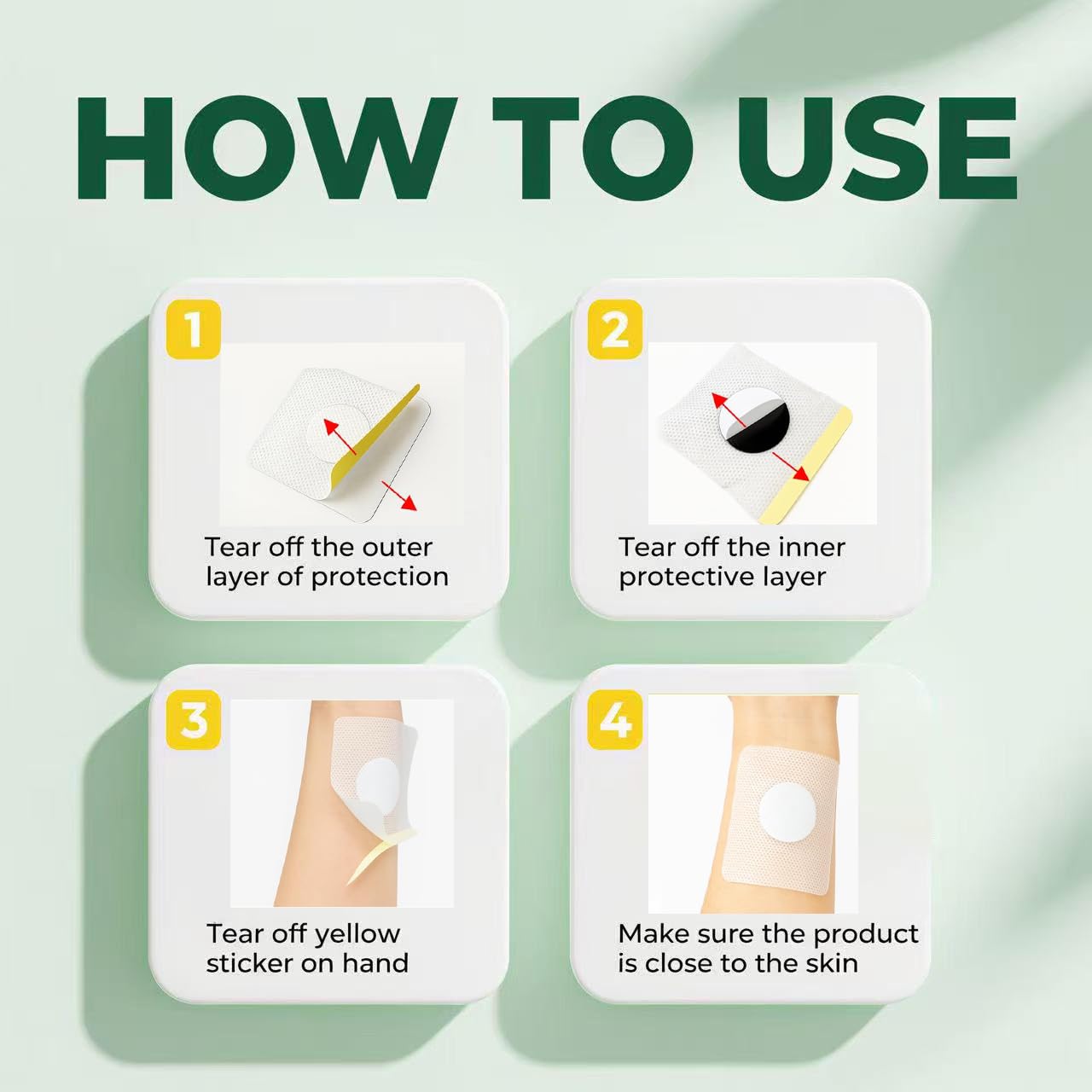 HOW TO USE

1

Tear off the outer layer of protection

2

Tear off the inner protective layer

3

Tear off yellow sticker on hand

4

Make sure the product is close to the skin