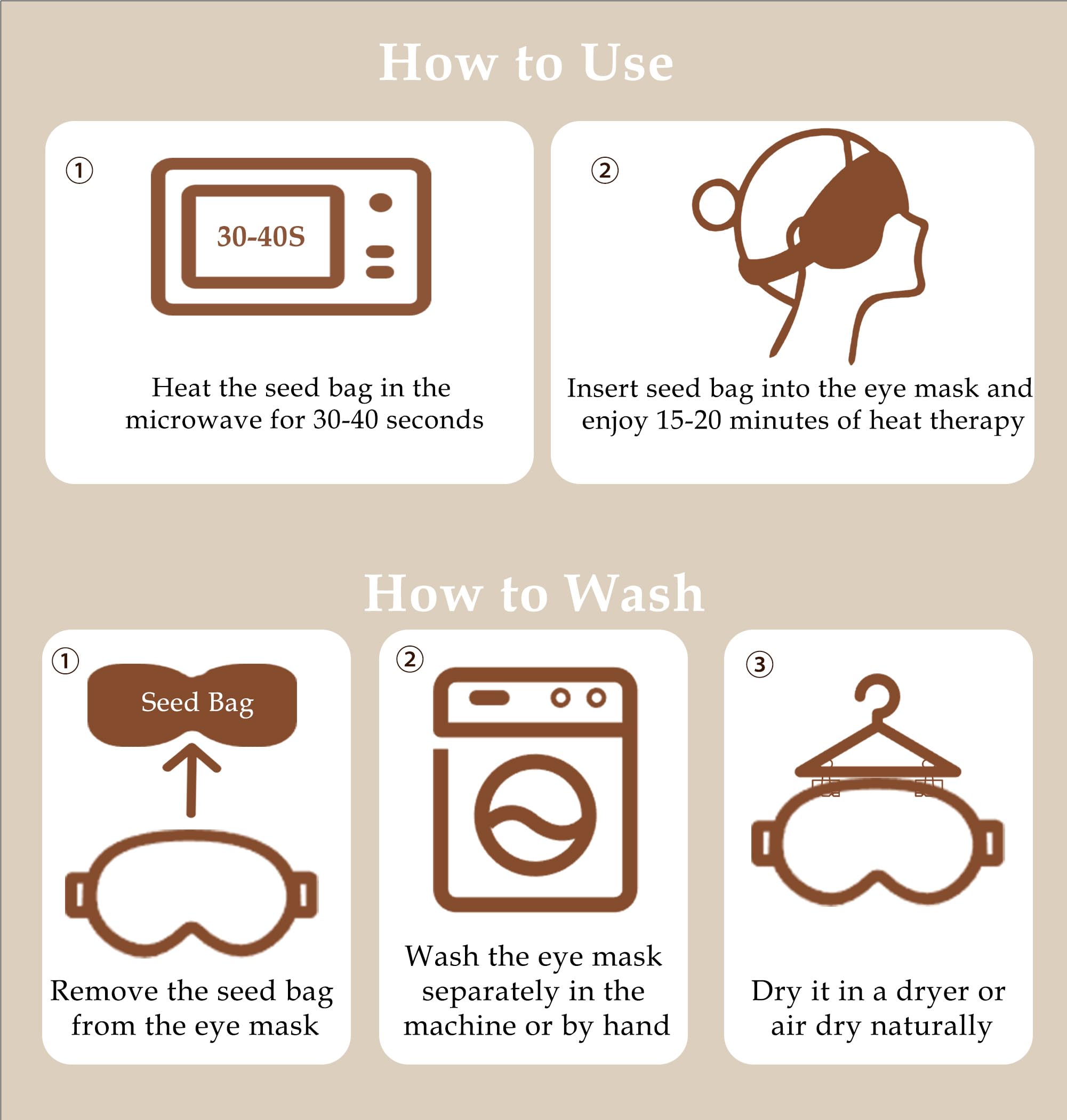 How to Use

①

30-40S

Heat the seed bag in the microwave for 30-40 seconds

②

Insert seed bag into the eye mask and enjoy 15-20 minutes of heat therapy

How to Wash

①

Seed Bag

Remove the seed bag from the eye mask

②

Wash the eye mask separately in the machine or by hand

③

Dry it in a dryer or air dry naturally