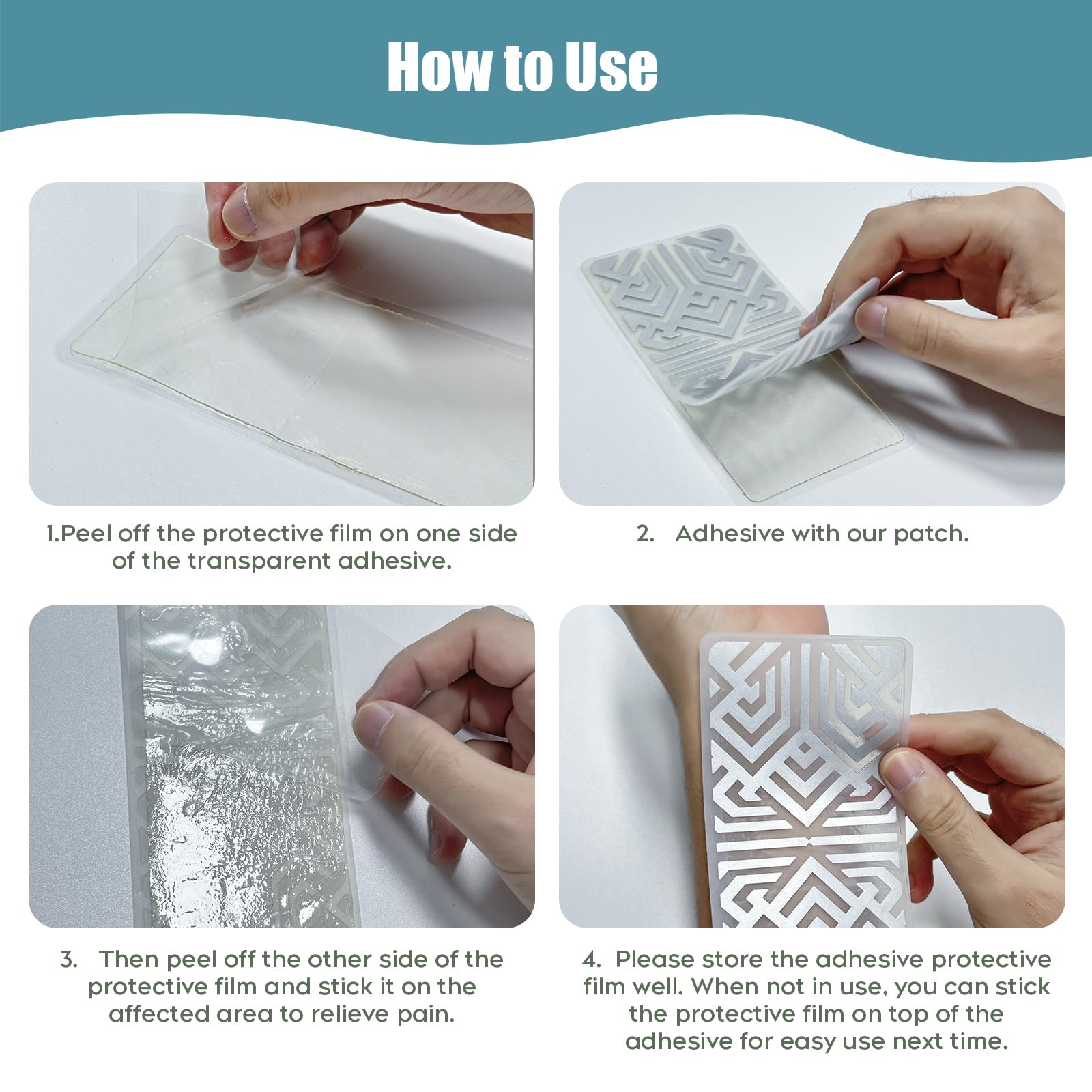 How to Use

1.Peel off the protective film on one side of the transparent adhesive.

2. Adhesive with our patch.

3. Then peel off the other side of the protective film and stick it on the affected area to relieve pain.

4. Please store the adhesive protective film well. When not in use, you can stick the protective film on top of the adhesive for easy use next time.