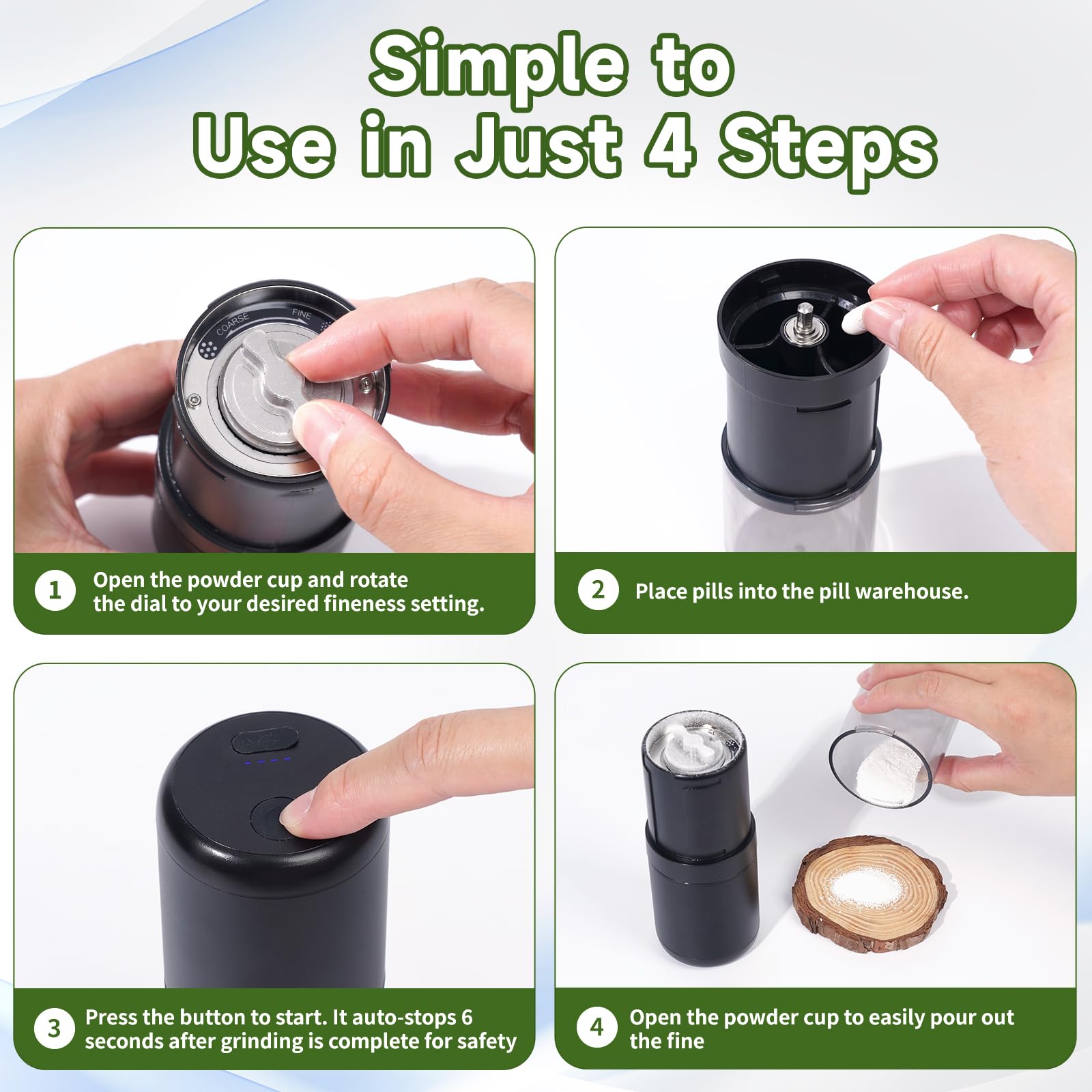 Simple to
Use in Just 4 Steps

COARSE FINE

1 Open the powder cup and rotate the dial to your desired fineness setting.

2 Place pills into the pill warehouse.

3 Press the button to start. It auto-stops 6 seconds after grinding is complete for safety

4 Open the powder cup to easily pour out the fine