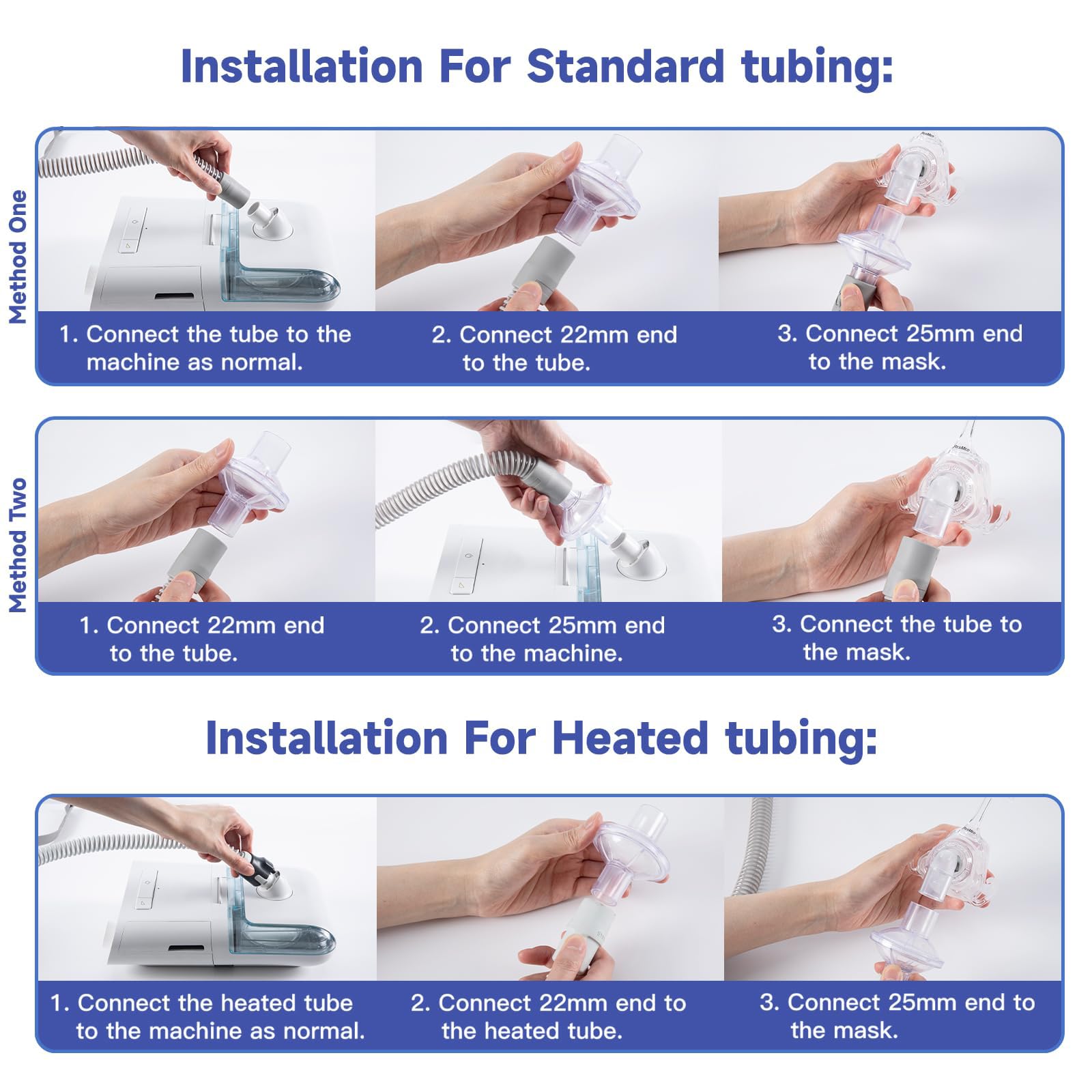 Installation For Standard tubing:

Method One

1. Connect the tube to the machine as normal.

2. Connect 22mm end to the tube.

3. Connect 25mm end to the mask.

Method Two

1. Connect 22mm end to the tube.

2. Connect 25mm end to the machine.

3. Connect the tube to the mask.

Installation For Heated tubing:

1. Connect the heated tube to the machine as normal.

2. Connect 22mm end to the heated tube.

3. Connect 25mm end to the mask.