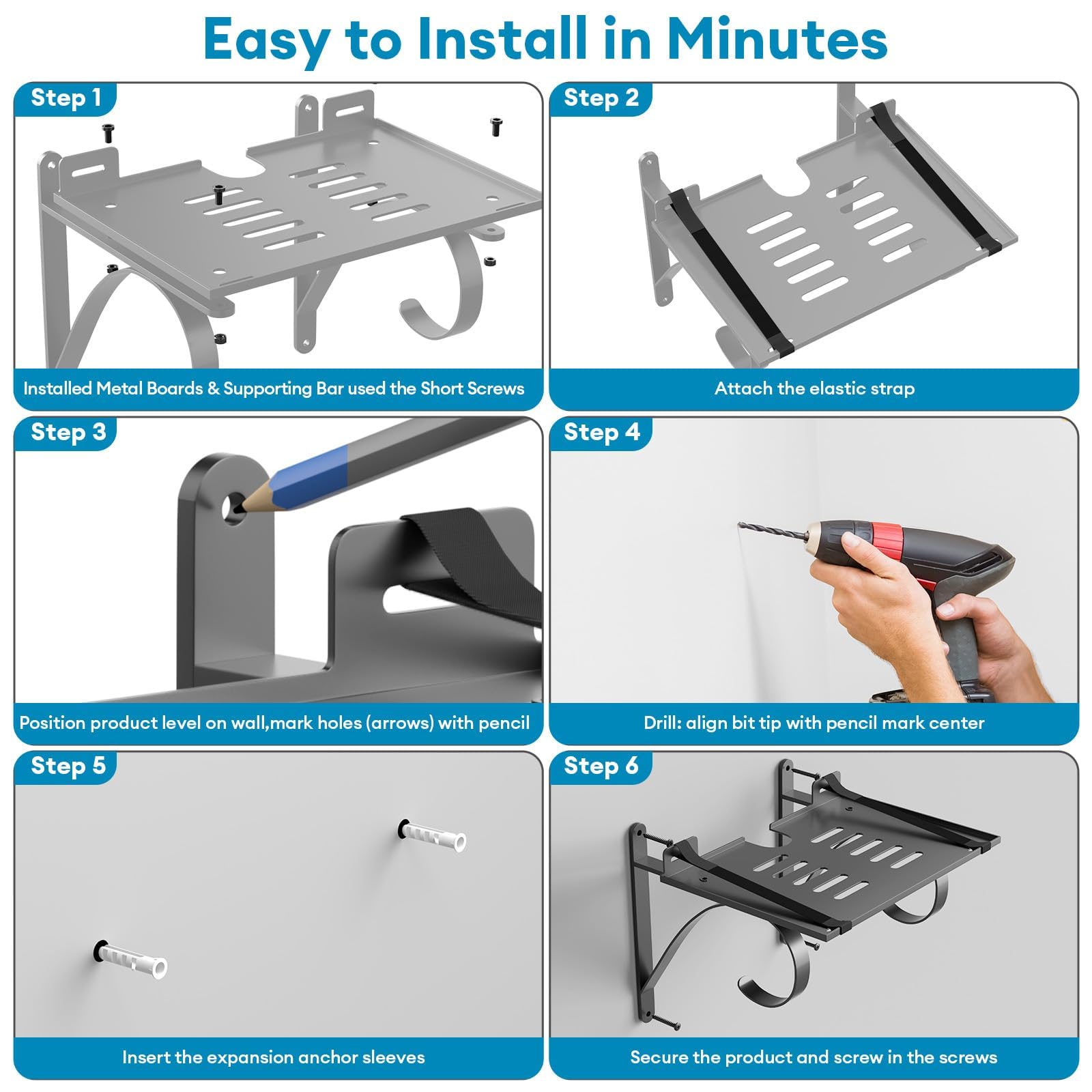 Easy to Install in Minutes

Step 1

Installed Metal Boards & Supporting Bar used the Short Screws

Step 2

Attach the elastic strap

Step 3

Position product level on wall,mark holes (arrows) with pencil

Step 4

Drill: align bit tip with pencil mark center

Step 5

Insert the expansion anchor sleeves

Step 6

Secure the product and screw in the screws