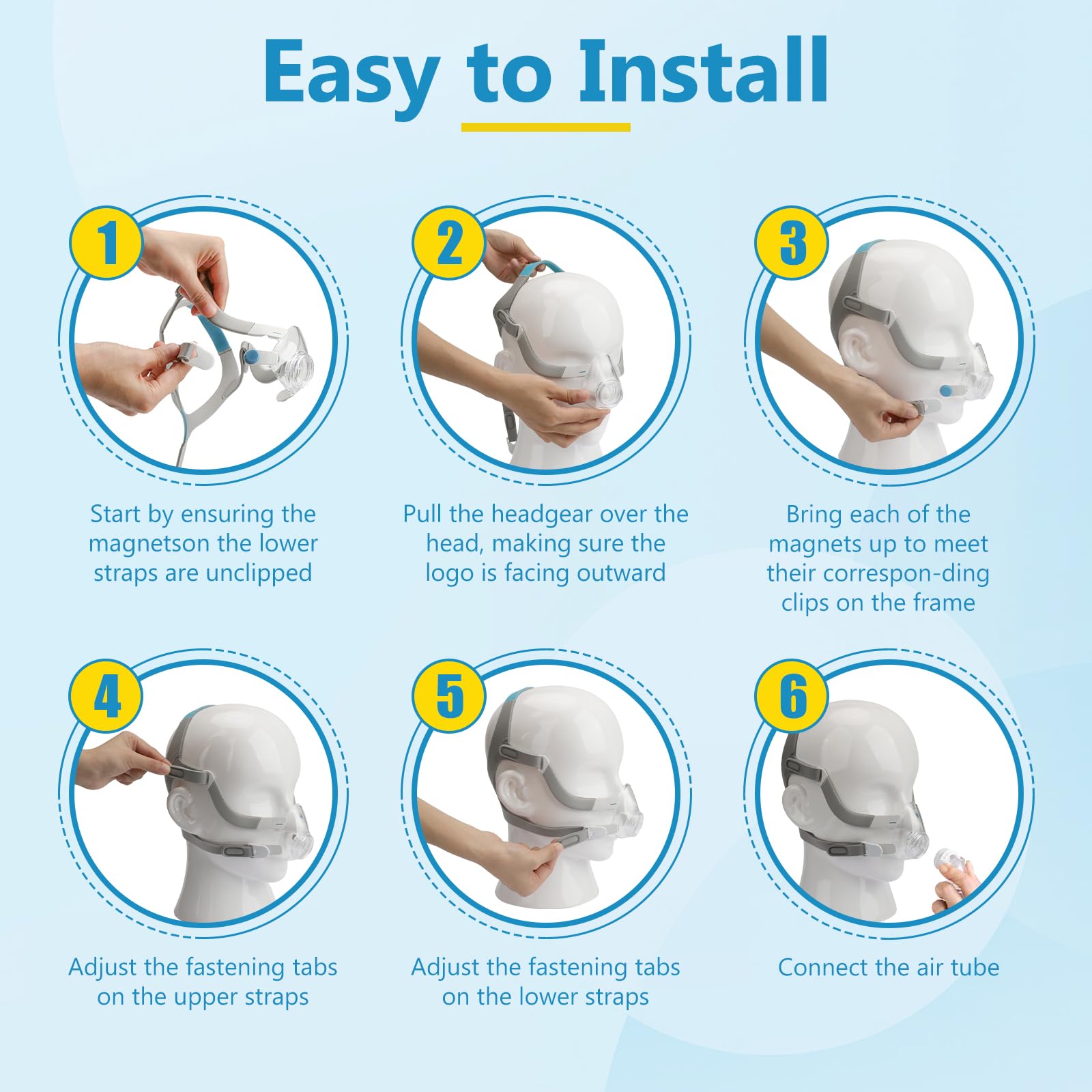 Easy to Install

1

Start by ensuring the magnetson the lower straps are unclipped

2

Pull the headgear over the head, making sure the logo is facing outward

3

Bring each of the magnets up to meet their correspon-ding clips on the frame

4

Adjust the fastening tabs on the upper straps

5

Adjust the fastening tabs on the lower straps

6

Connect the air tube