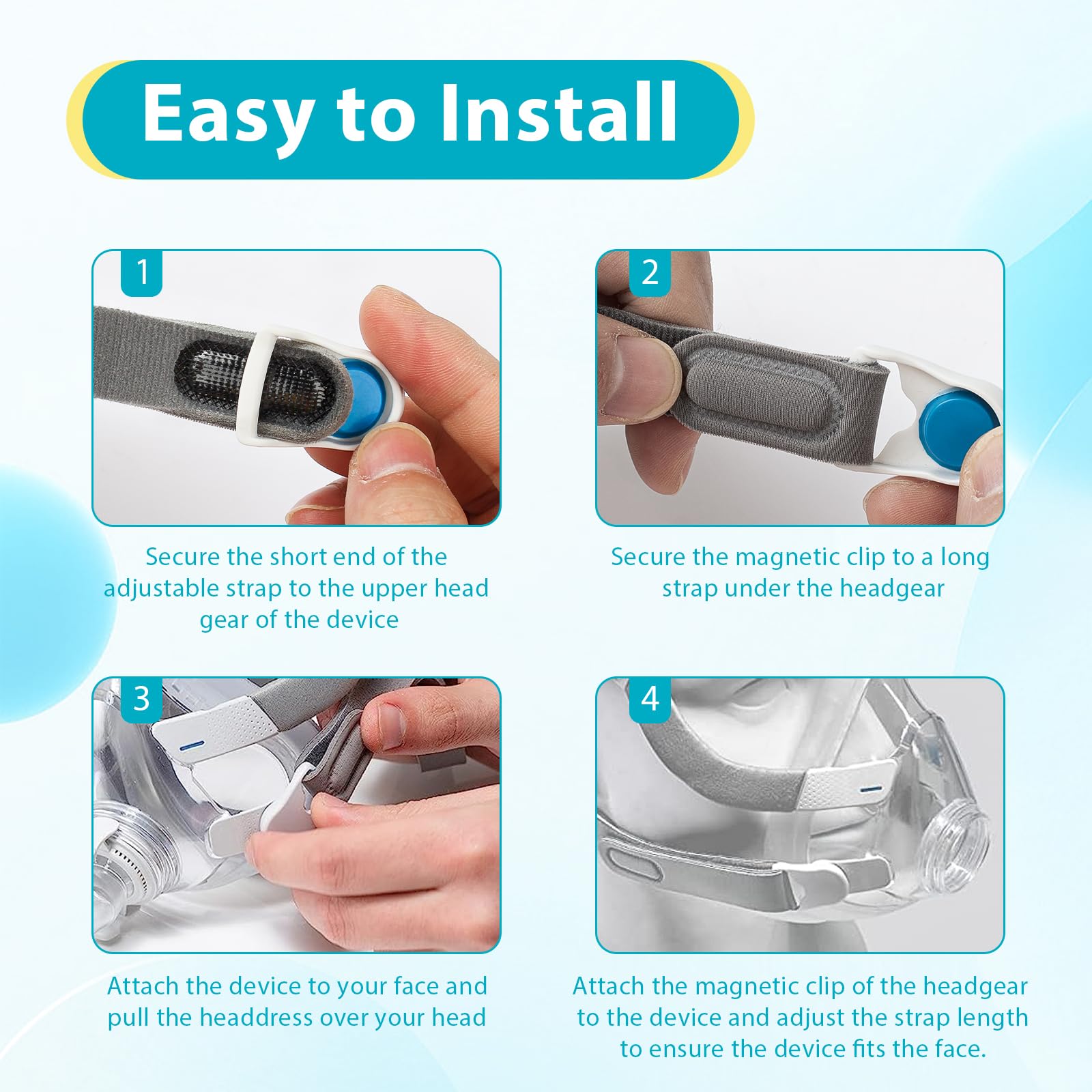 Easy to Install

1

Secure the short end of the adjustable strap to the upper head gear of the device

2

Secure the magnetic clip to a long strap under the headgear

3

Attach the device to your face and pull the headdress over your head

4

Attach the magnetic clip of the headgear to the device and adjust the strap length to ensure the device fits the face.