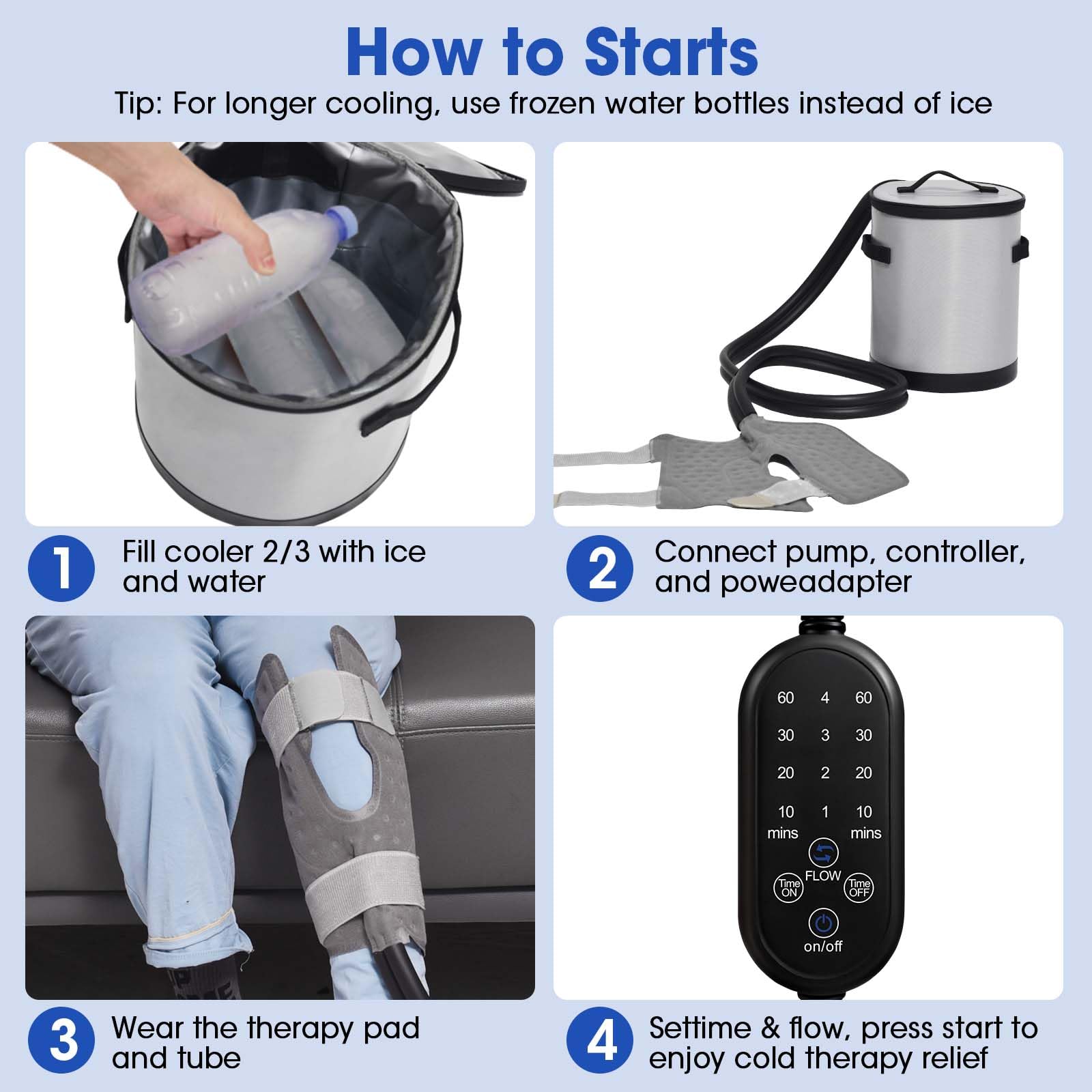 How to Starts

Tip: For longer cooling, use frozen water bottles instead of ice

1 Fill cooler 2/3 with ice and water

2 Connect pump, controller, and poweadapter

60 4 60
30 3 30
20 2 20
10 1 10
mins mins
FLOW
Time ON
Time OFF
on/off

3 Wear the therapy pad and tube

4 Settime & flow, press start to enjoy cold therapy relief