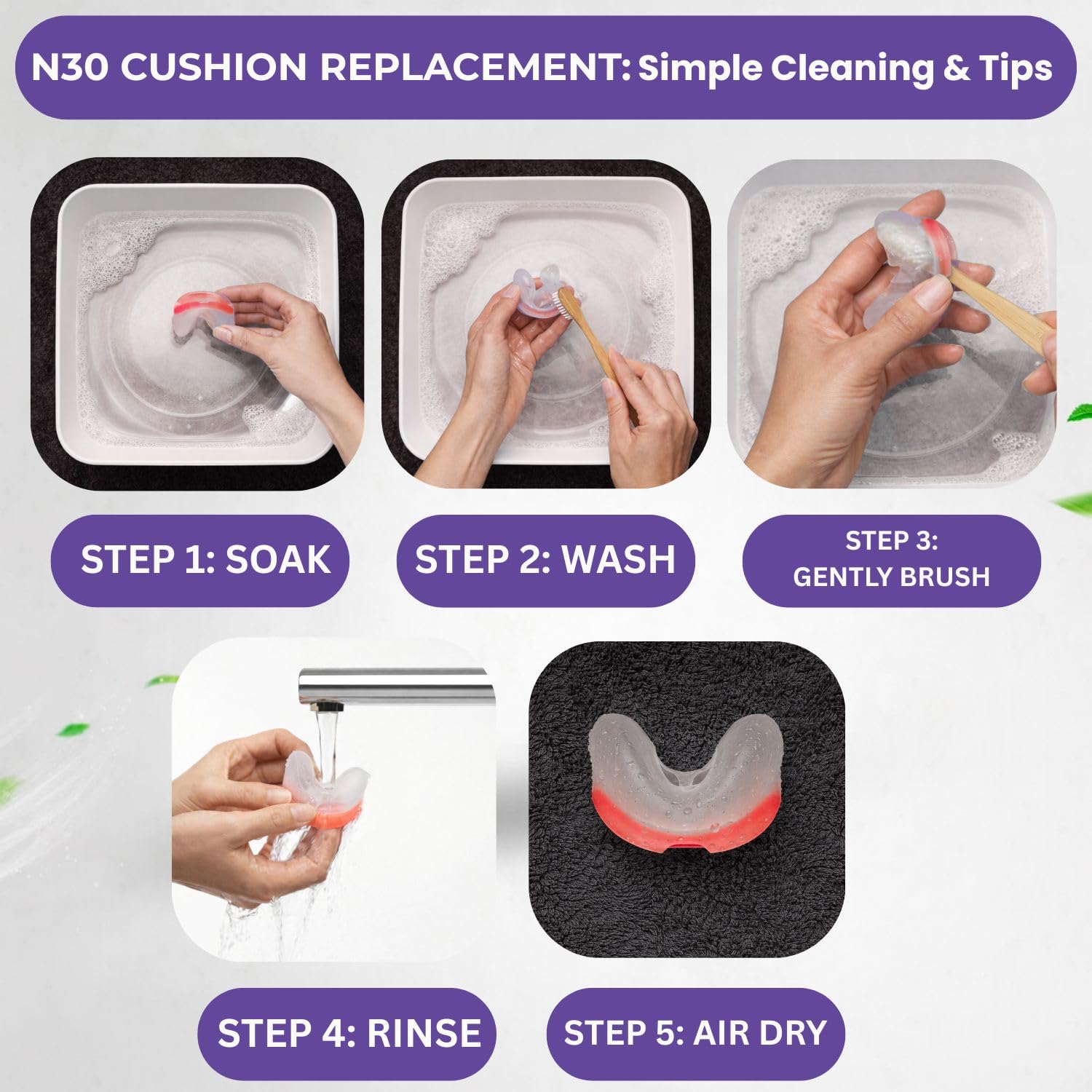 N30 CUSHION REPLACEMENT: Simple Cleaning & Tips

STEP 1: SOAK

STEP 2: WASH

STEP 3: GENTLY BRUSH

STEP 4: RINSE

STEP 5: AIR DRY