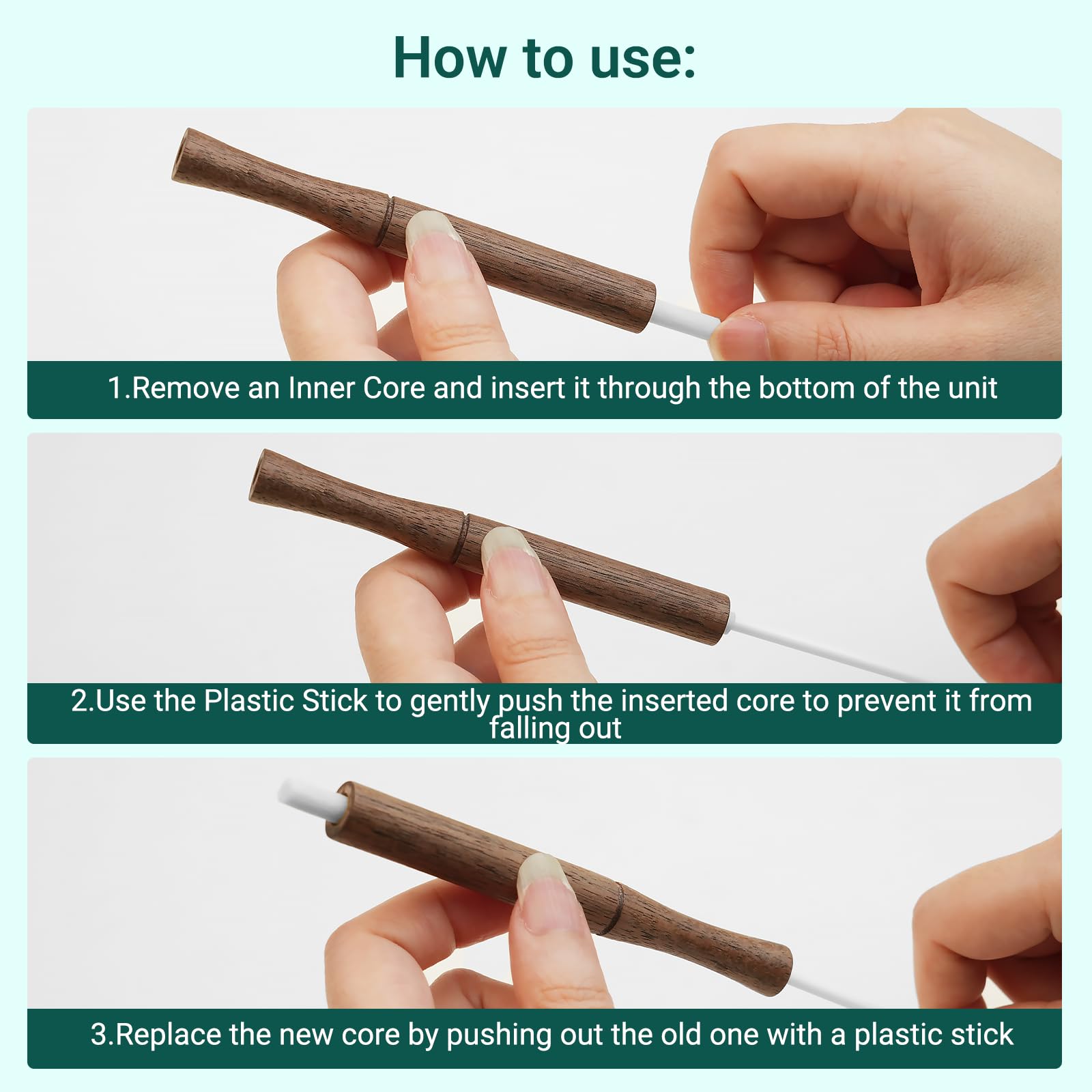 How to use:

1.Remove an Inner Core and insert it through the bottom of the unit

2.Use the Plastic Stick to gently push the inserted core to prevent it from falling out

3.Replace the new core by pushing out the old one with a plastic stick