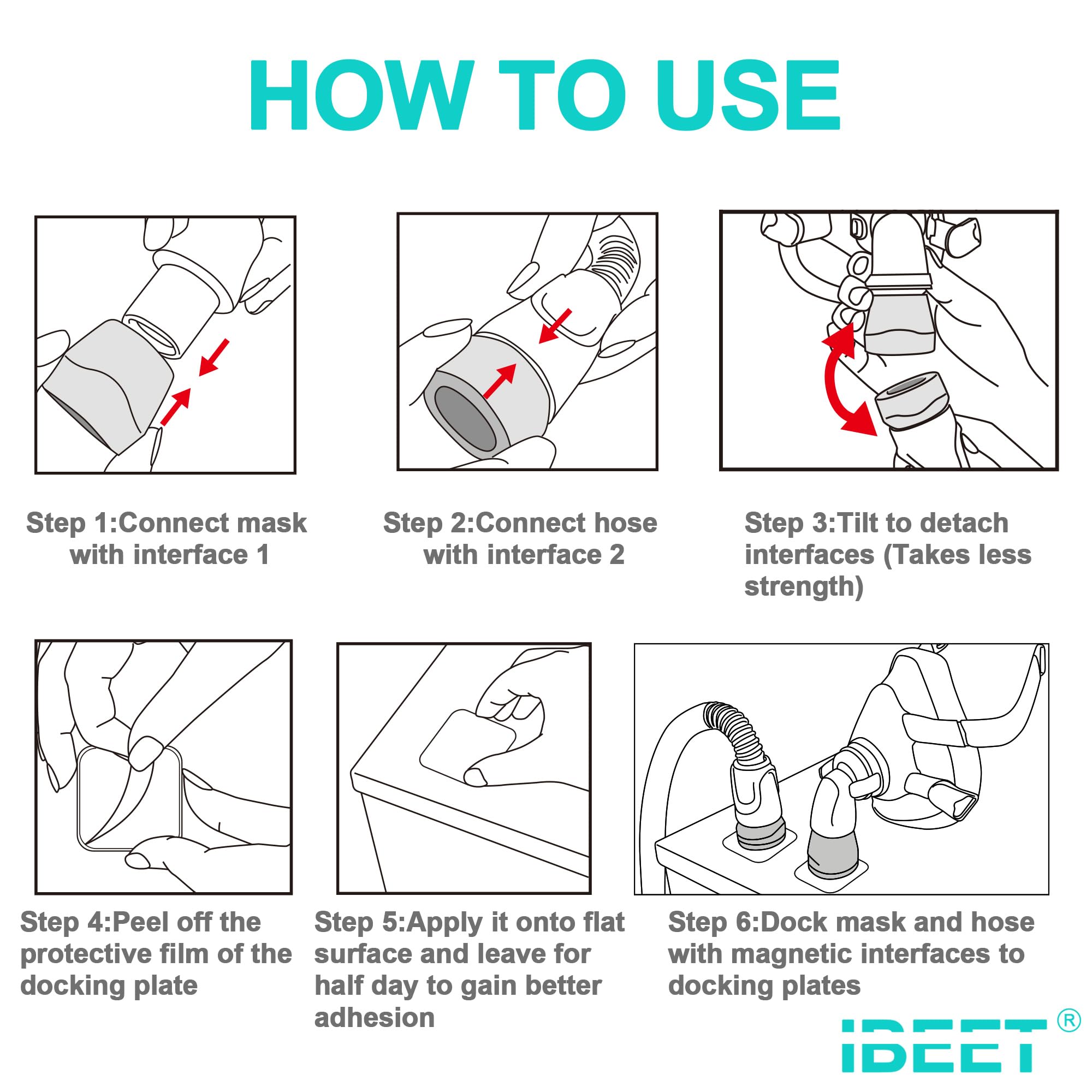 HOW TO USE

Step 1:Connect mask with interface 1

Step 2:Connect hose with interface 2

Step 3:Tilt to detach interfaces (Takes less strength)

Step 4:Peel off the protective film of the docking plate

Step 5:Apply it onto flat surface and leave for half day to gain better adhesion

Step 6:Dock mask and hose with magnetic interfaces to docking plates

IBEET®