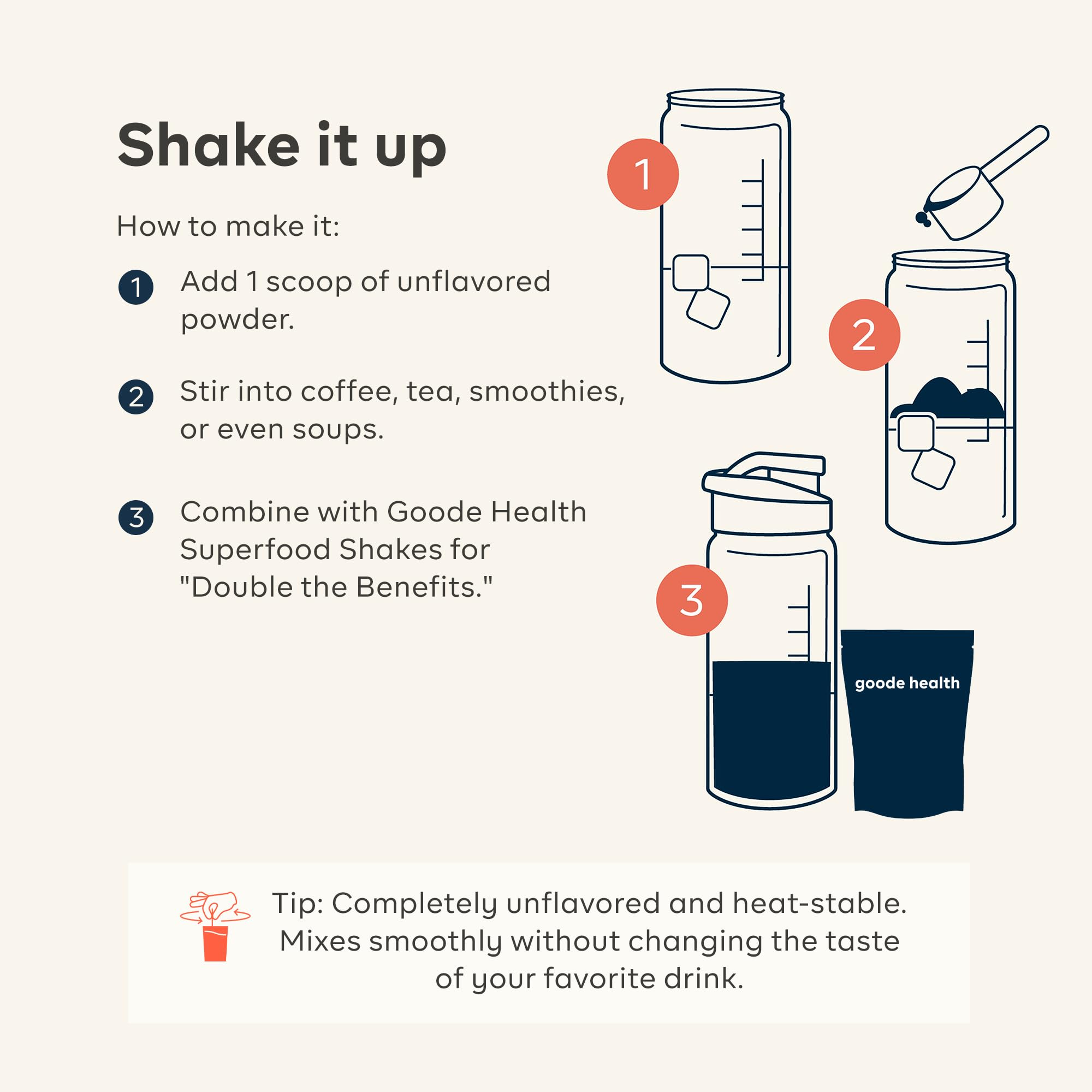 Shake it up

How to make it:

1 Add 1 scoop of unflavored powder.

2 Stir into coffee, tea, smoothies, or even soups.

3 Combine with Goode Health Superfood Shakes for "Double the Benefits."

1

2

3

goode health

Tip: Completely unflavored and heat-stable. Mixes smoothly without changing the taste of your favorite drink.