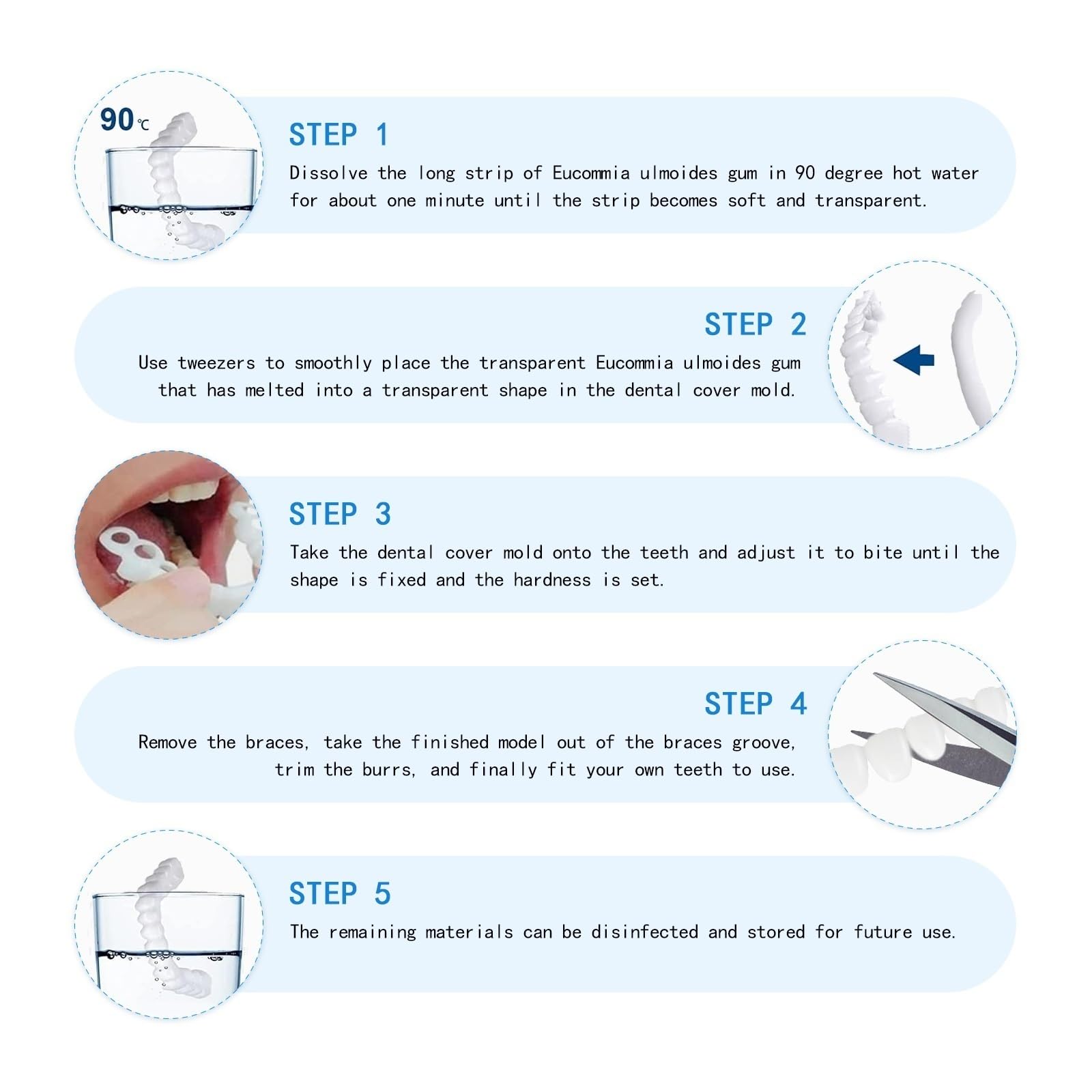 90℃

STEP 1

Dissolve the long strip of Eucommia ulmoides gum in 90 degree hot water for about one minute until the strip becomes soft and transparent.

STEP 2

Use tweezers to smoothly place the transparent Eucommia ulmoides gum that has melted into a transparent shape in the dental cover mold.

STEP 3

Take the dental cover mold onto the teeth and adjust it to bite until the shape is fixed and the hardness is set.

STEP 4

Remove the braces, take the finished model out of the braces groove, trim the burrs, and finally fit your own teeth to use.

STEP 5

The remaining materials can be disinfected and stored for future use.