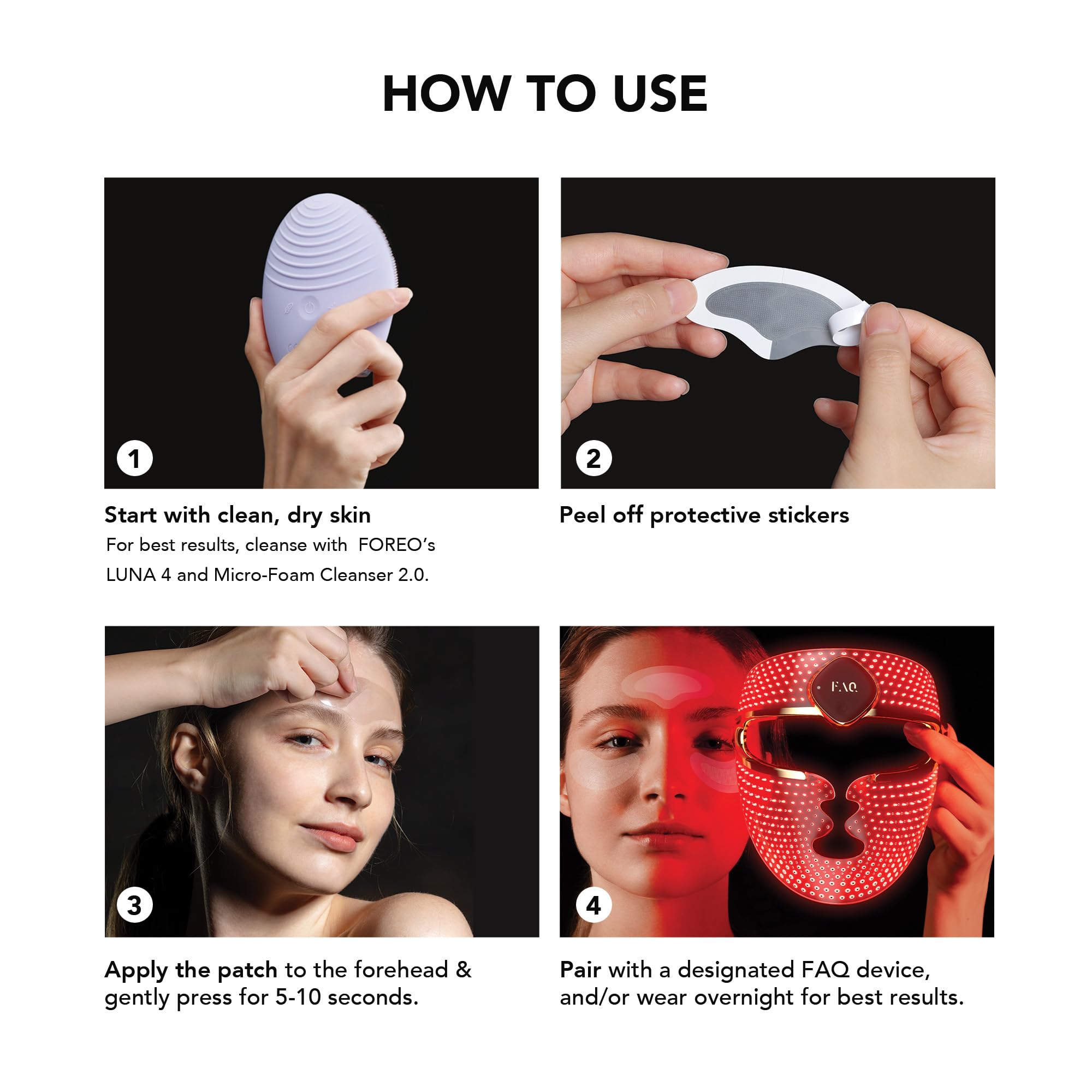 HOW TO USE

1

Start with clean, dry skin

For best results, cleanse with FOREO's LUNA 4 and Micro-Foam Cleanser 2.0.

2

Peel off protective stickers

3

Apply the patch to the forehead & gently press for 5-10 seconds.

FAQ

4

Pair with a designated FAQ device, and/or wear overnight for best results.