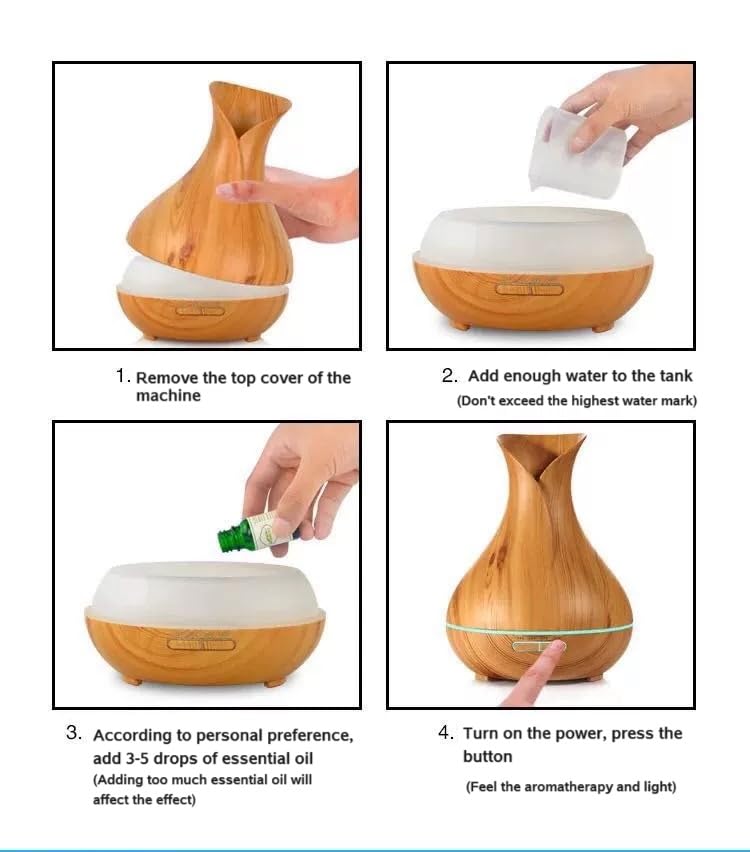 1. Remove the top cover of the machine

2. Add enough water to the tank
(Don't exceed the highest water mark)

3. According to personal preference, add 3-5 drops of essential oil
(Adding too much essential oil will affect the effect)

4. Turn on the power, press the button
(Feel the aromatherapy and light)