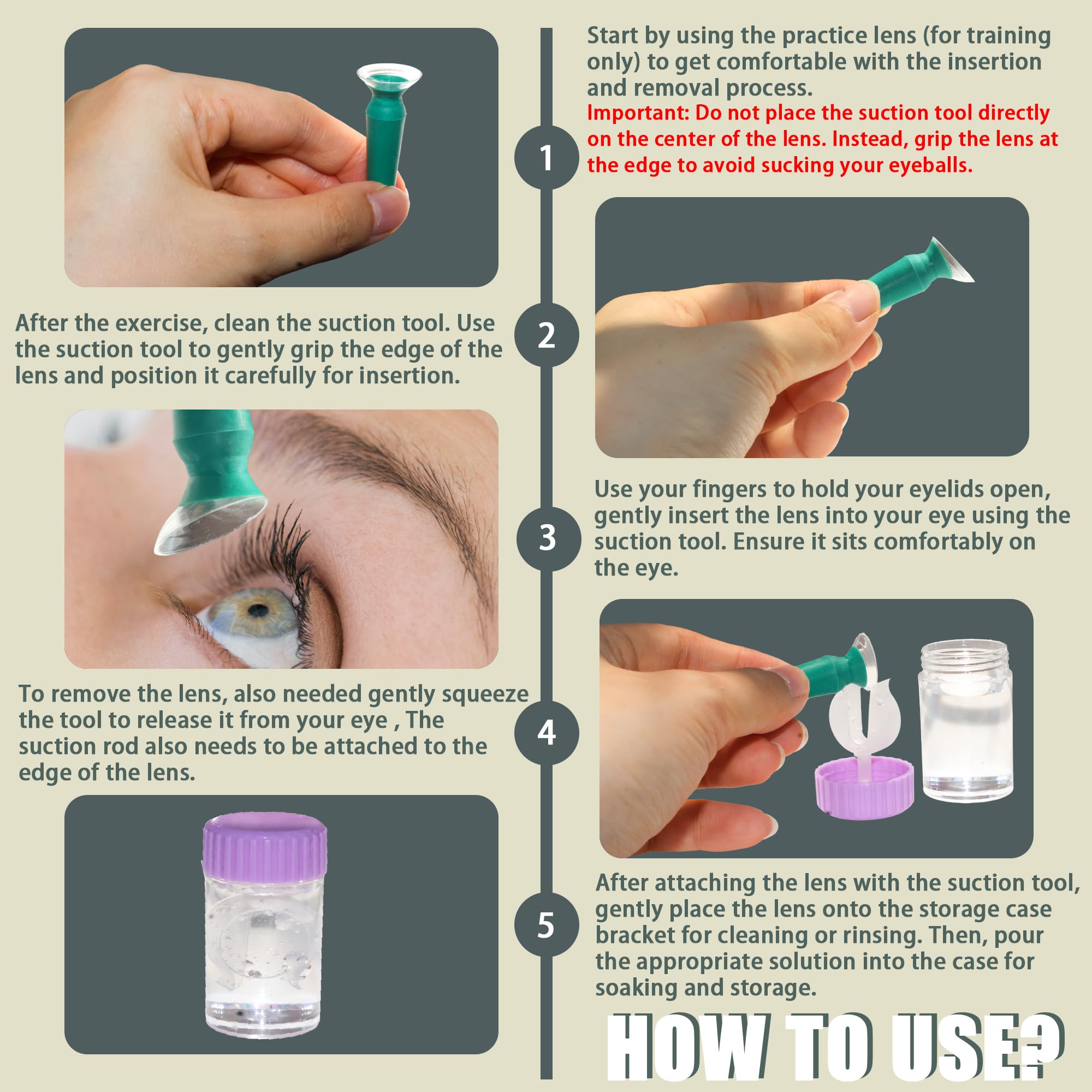 1

Start by using the practice lens (for training only) to get comfortable with the insertion and removal process.
Important: Do not place the suction tool directly on the center of the lens. Instead, grip the lens at the edge to avoid sucking your eyeballs.

2

After the exercise, clean the suction tool. Use the suction tool to gently grip the edge of the lens and position it carefully for insertion.

3

Use your fingers to hold your eyelids open, gently insert the lens into your eye using the suction tool. Ensure it sits comfortably on the eye.

4

To remove the lens, also needed gently squeeze the tool to release it from your eye , The suction rod also needs to be attached to the edge of the lens.

5

After attaching the lens with the suction tool, gently place the lens onto the storage case bracket for cleaning or rinsing. Then, pour the appropriate solution into the case for soaking and storage.

HOW TO USE?