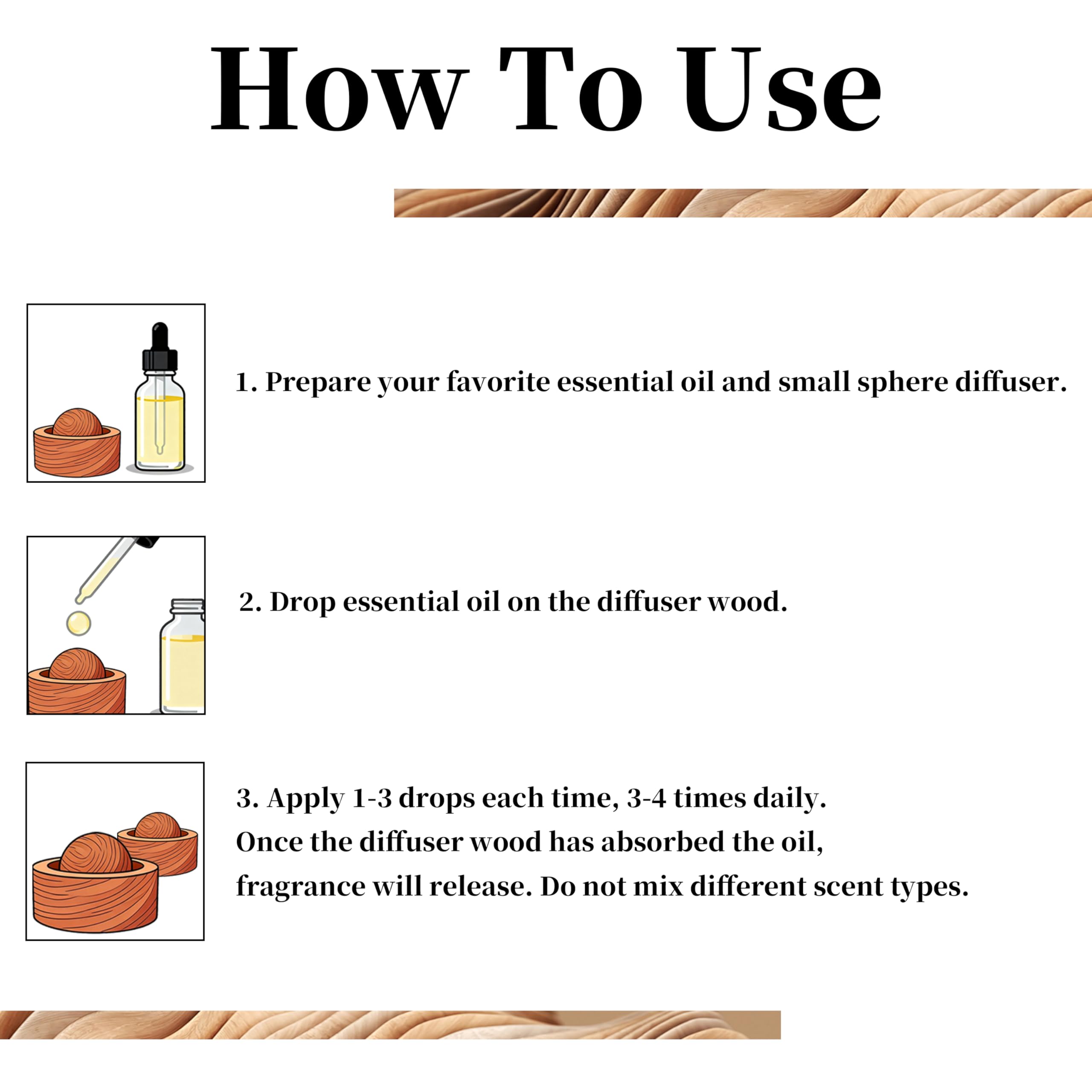 How To Use

1. Prepare your favorite essential oil and small sphere diffuser.

2. Drop essential oil on the diffuser wood.

3. Apply 1-3 drops each time, 3-4 times daily.
Once the diffuser wood has absorbed the oil,
fragrance will release. Do not mix different scent types.