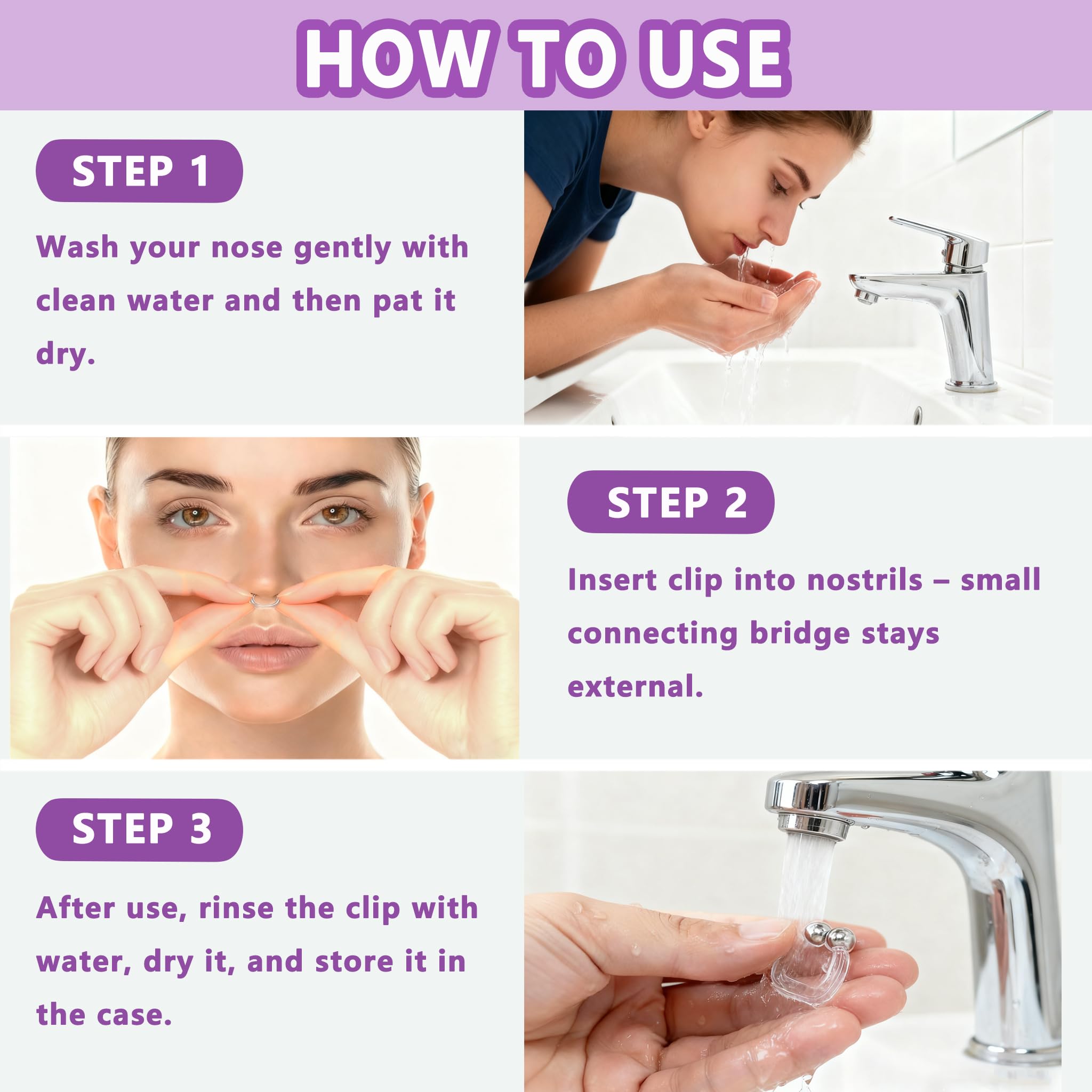 HOW TO USE

STEP 1

Wash your nose gently with clean water and then pat it dry.

STEP 2

Insert clip into nostrils – small connecting bridge stays external.

STEP 3

After use, rinse the clip with water, dry it, and store it in the case.