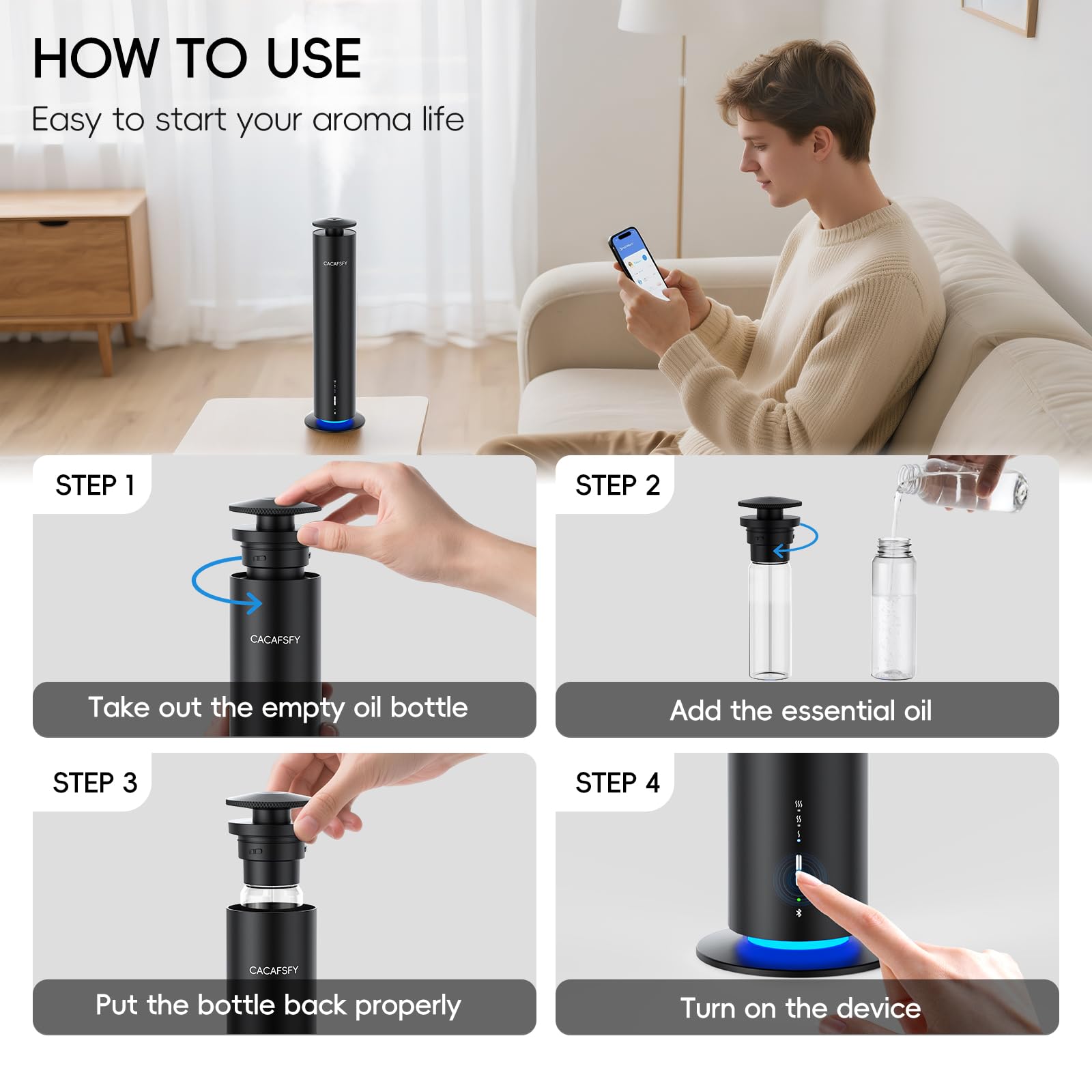 HOW TO USE

Easy to start your aroma life

CACAFSFY

STEP 1

CACAFSFY

Take out the empty oil bottle

STEP 2

Add the essential oil

STEP 3

CACAFSFY

Put the bottle back properly

STEP 4

Turn on the device