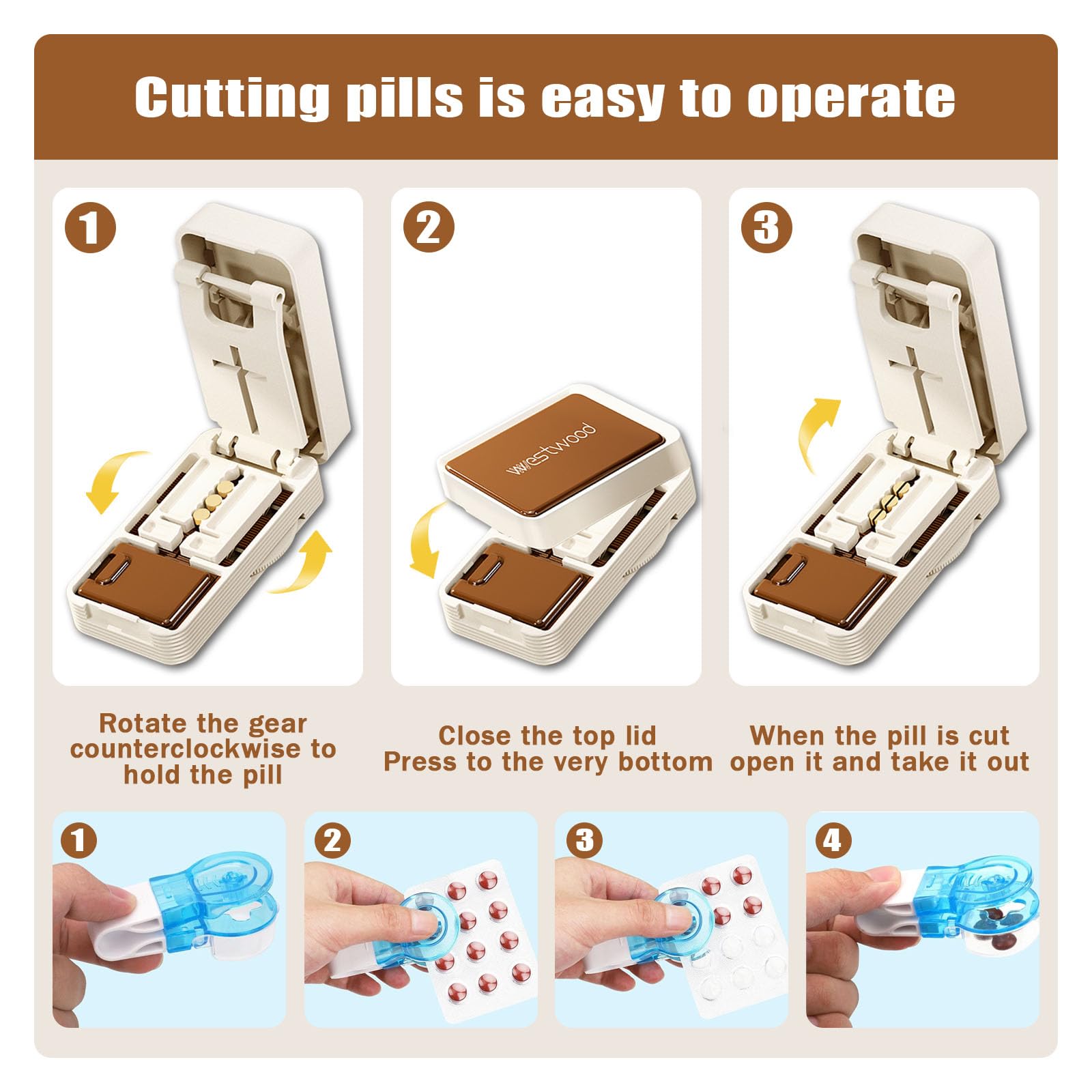 Cutting pills is easy to operate

1

2

westwood

3

Rotate the gear counterclockwise to hold the pill

Close the top lid
Press to the very bottom

When the pill is cut
open it and take it out

1

2

3

4